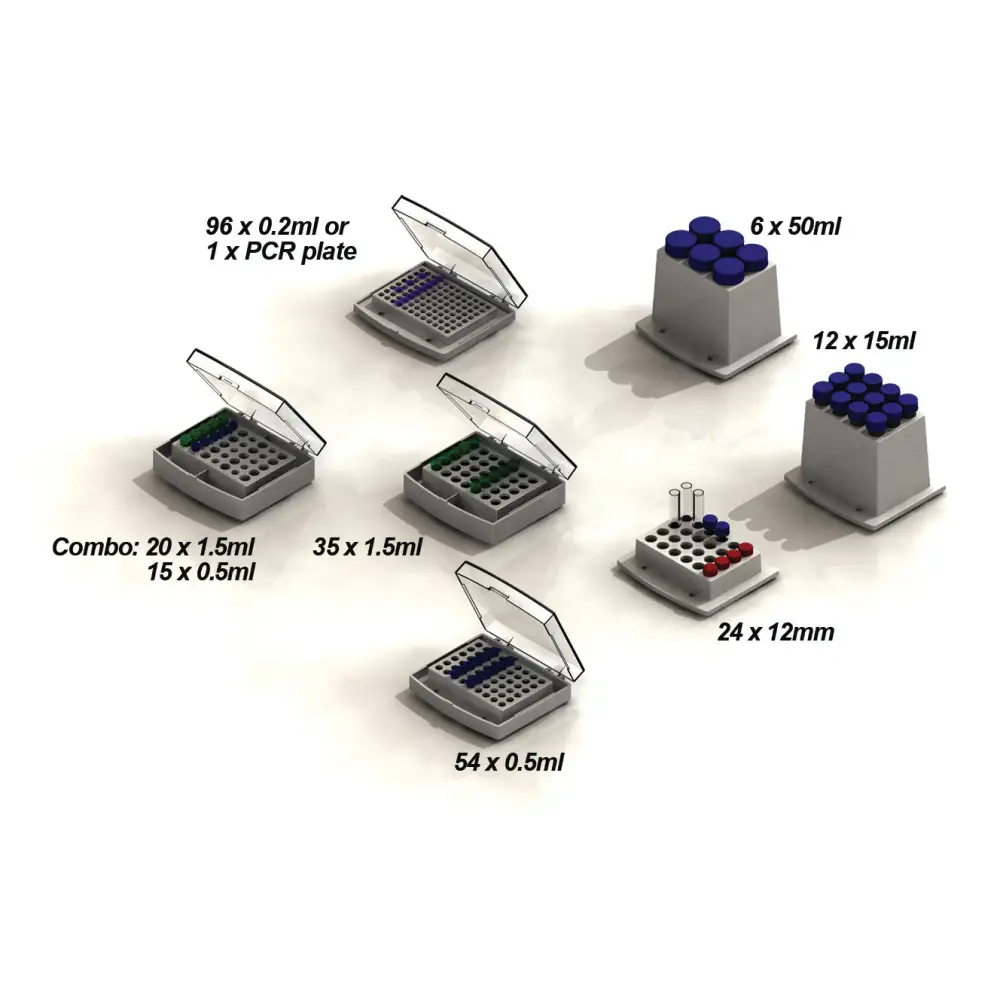 96 x 0.2ml or
1 x PCR plate

6 x 50ml

12 x 15ml

Combo: 20 x 1.5ml
15 x 0.5ml

35 x 1.5ml

24 x 12mm

54 x 0.5ml