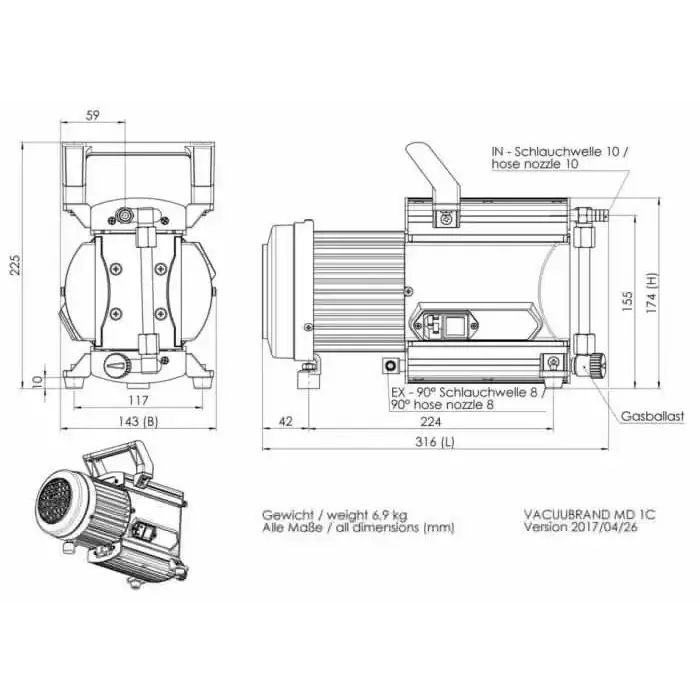 59

225

10

117

143 (B)

IN - Schlauchwelle 10 / hose nozzle 10

155

174 (H)

EX - 90° Schlauchwelle 8 / 90° hose nozzle 8

Gasballast

42

224

316 (L)

Gewicht / weight 6.9 kg
Alle Maße / all dimensions (mm)

VACUUBRAND MD 1C
Version 2017/04/26