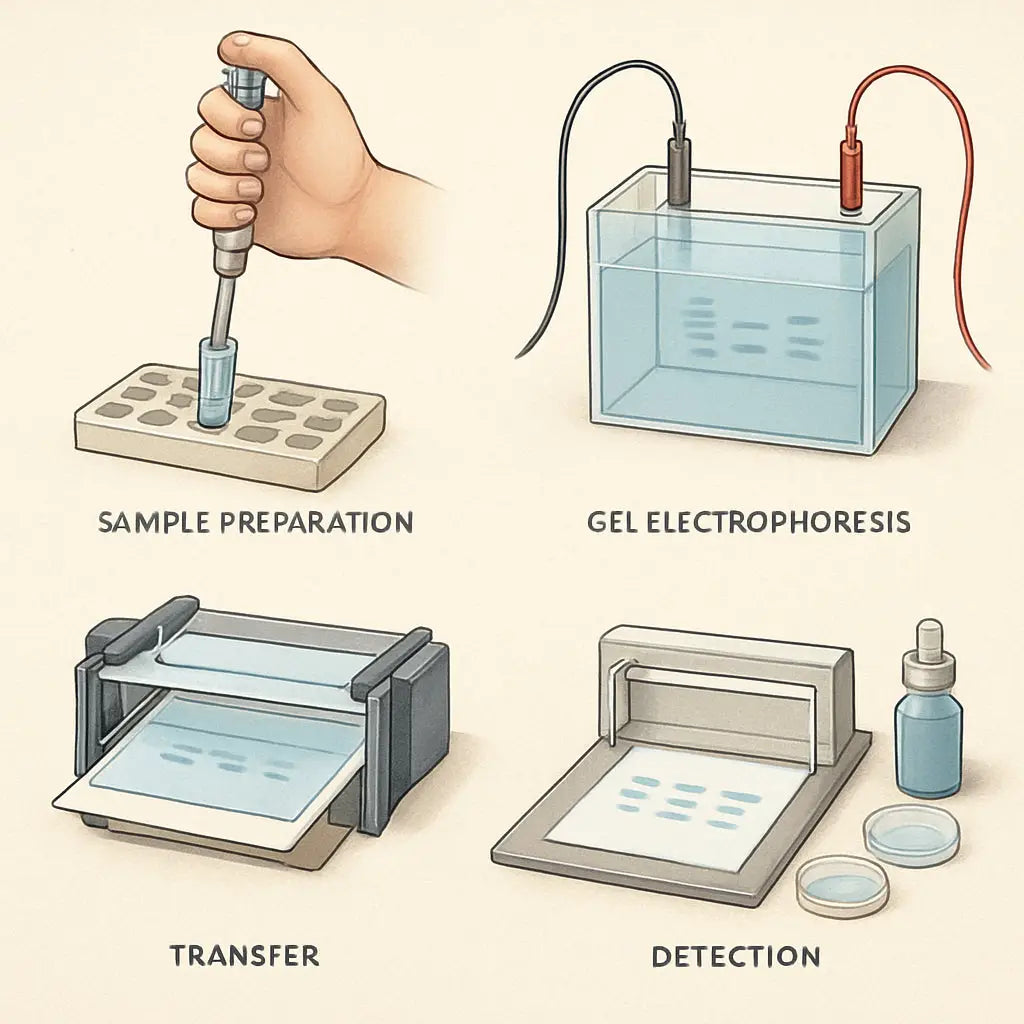 SAMPLE PREPARATION

GEL ELECTROPHORESIS

TRANSFER

DETECTION