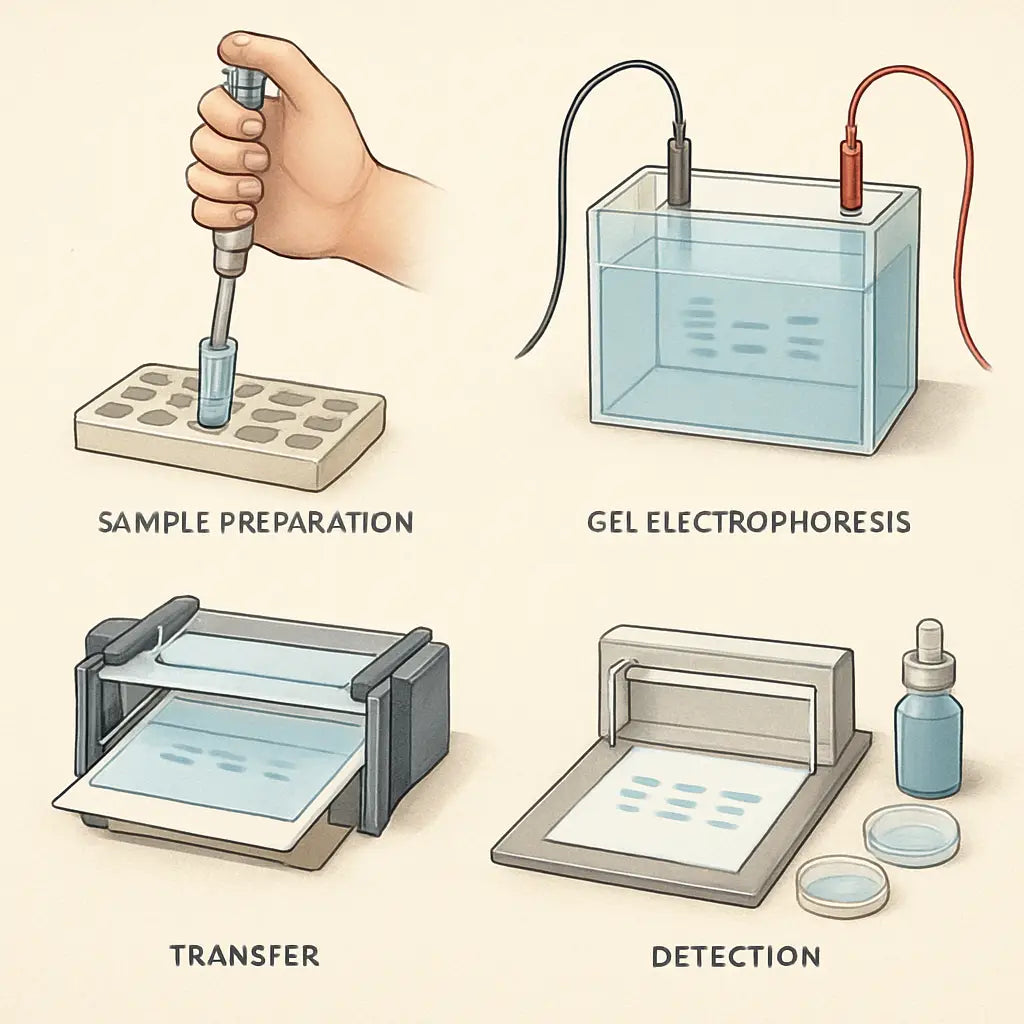 SAMPLE PREPARATION

GEL ELECTROPHORESIS

TRANSFER

DETECTION